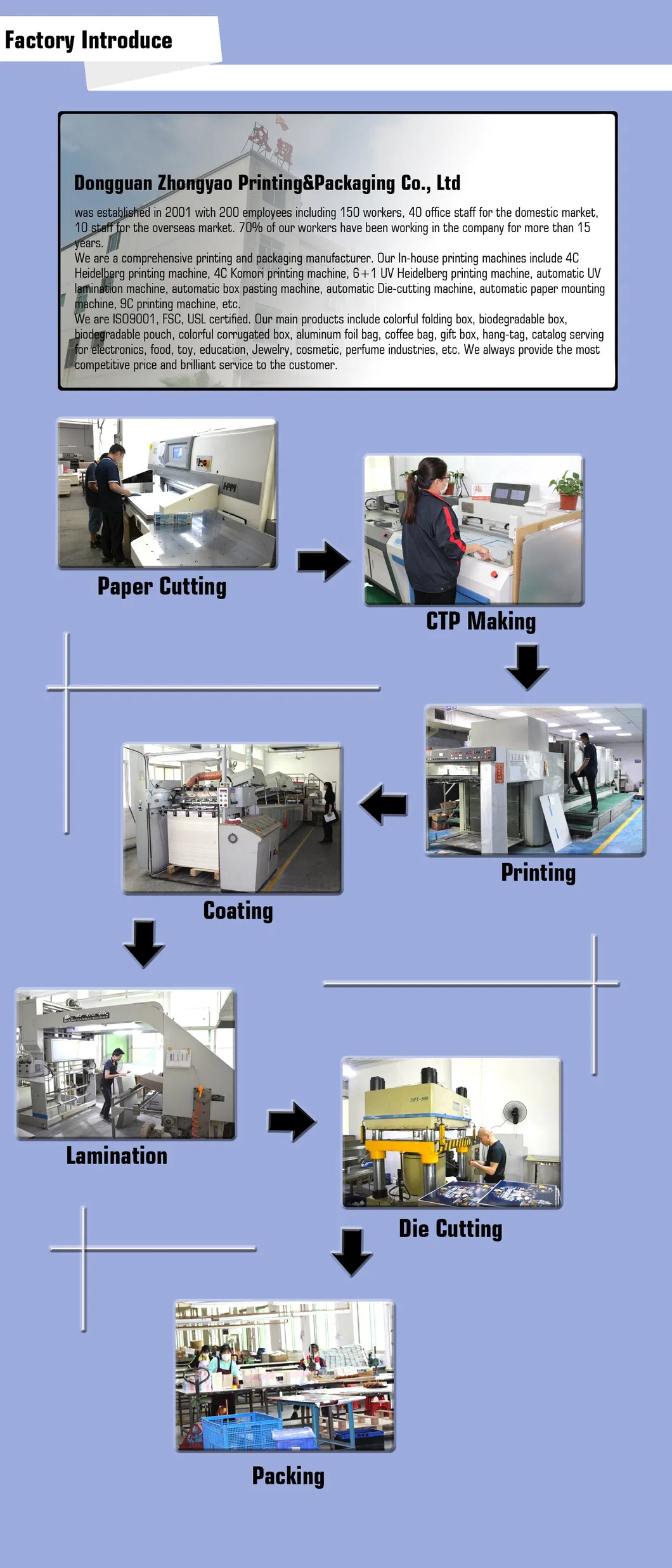 Factory Introduce

Dongguan Zhongyao Printing&Packaging Co., Ltd

was established in 2001 with 200 employees including 150 workers, 40 office staff for the domestic market, 10 staff for the overseas market. 70% of our workers have been working in the company for more than 15 years.
We are a comprehensive printing and packaging manufacturer. Our In-house printing machines include 4C Heidelberg printing machine, 4C Komori printing machine, 6+1 UV Heidelberg printing machine, automatic UV lamination machine, automatic box pasting machine, automatic Die-cutting machine, automatic paper mounting machine, 9C printing machine, etc.
We are ISO9001, FSC, USL certified. Our main products include colorful folding box, biodegradable box, biodegradable pouch, colorful corrugated box, aluminum foil bag, coffee bag, gift box, hang-tag, catalog serving for electronics, food, toy, education, Jewelry, cosmetic, perfume industries, etc. We always provide the most competitive price and brilliant service to the customer.

Paper Cutting

CTP Making

Printing

Coating

Lamination

Die Cutting

Packing