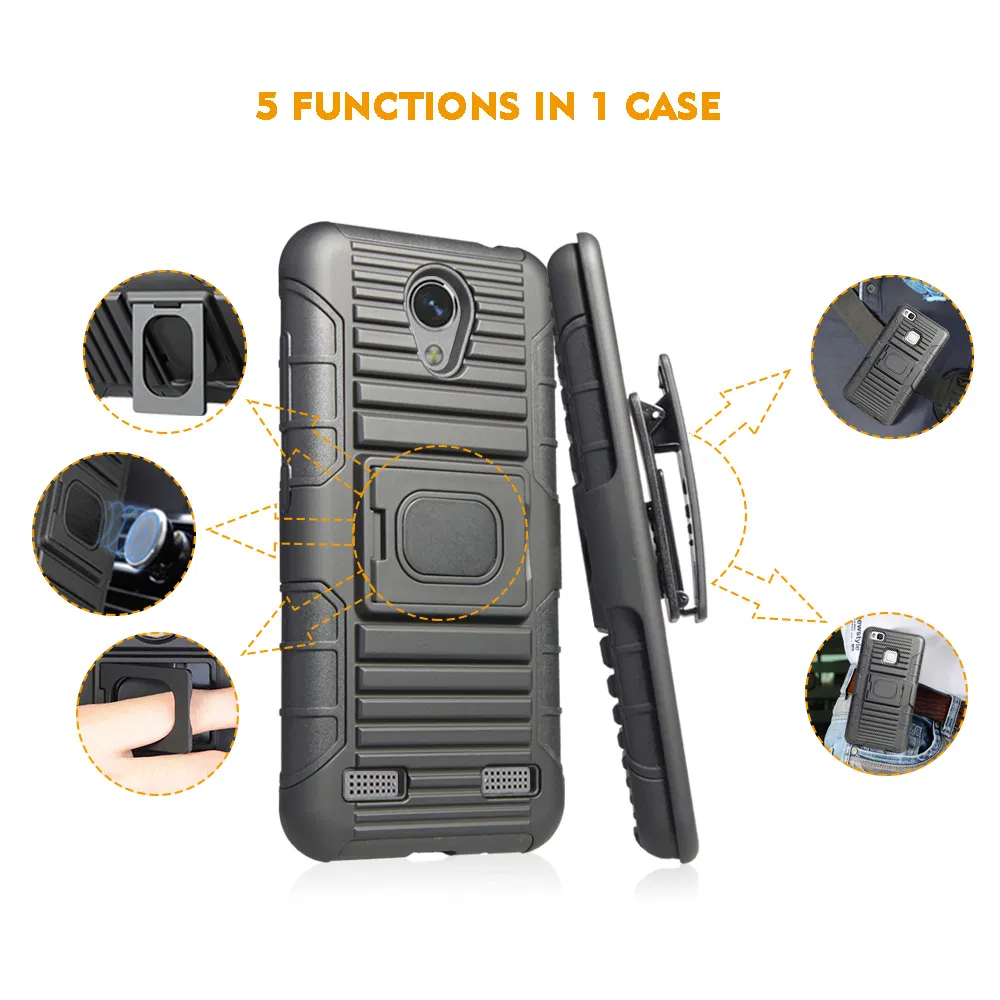 5 FUNCTIONS IN 1 CASE