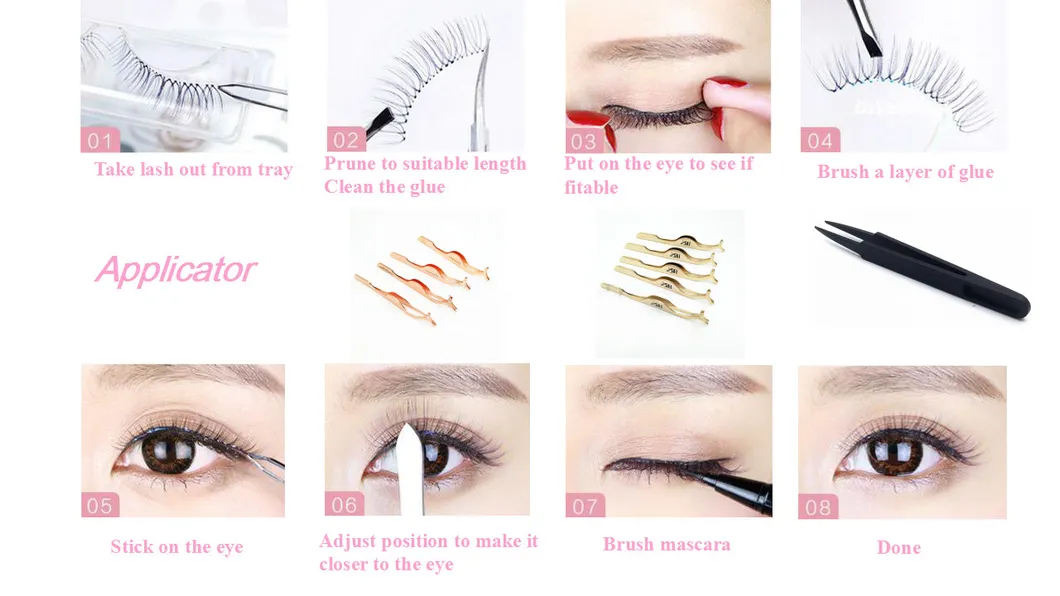 01
Take lash out from tray

02
Prune to suitable length
Clean the glue

03
Put on the eye to see if fitable

04
Brush a layer of glue

Applicator

05
Stick on the eye

06
Adjust position to make it closer to the eye

07
Brush mascara

08
Done